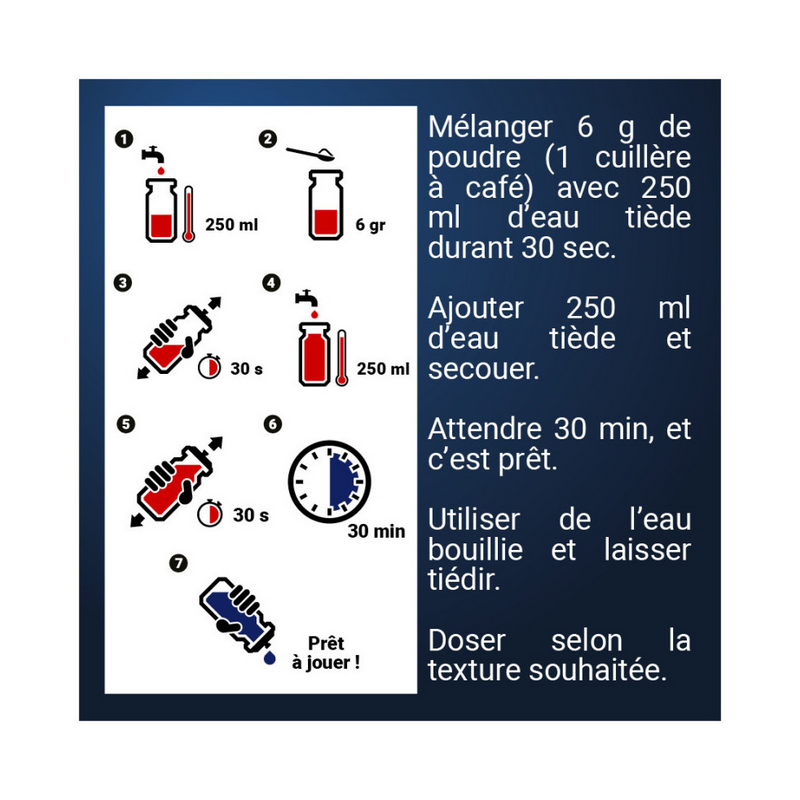 1
250 ml

2
6 gr

3
30 s

4
250 ml

5
30 s

6
30 min

7
Prêt à jouer !

Mélanger 6 g de poudre (1 cuillère à café) avec 250 ml d'eau tiède durant 30 sec.

Ajouter 250 ml d'eau tiède et secouer.

Attendre 30 min, et c'est prêt.

Utiliser de l'eau bouillie et laisser tiédir.

Doser selon la texture souhaitée.